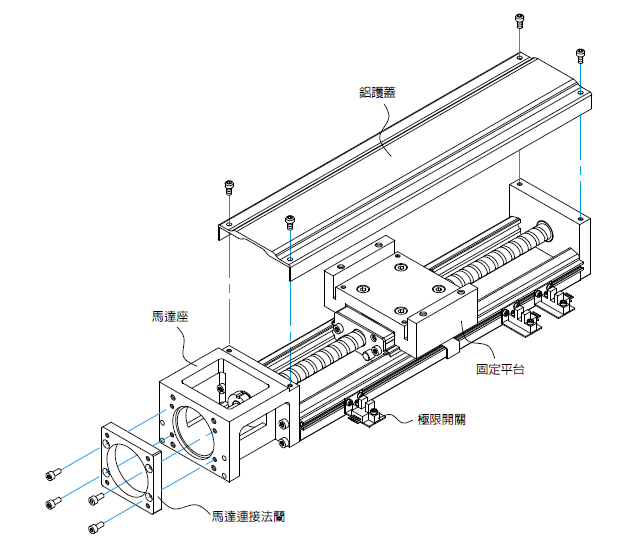 鋁護蓋

馬達座

固定平台

極限開關

馬達連接法蘭